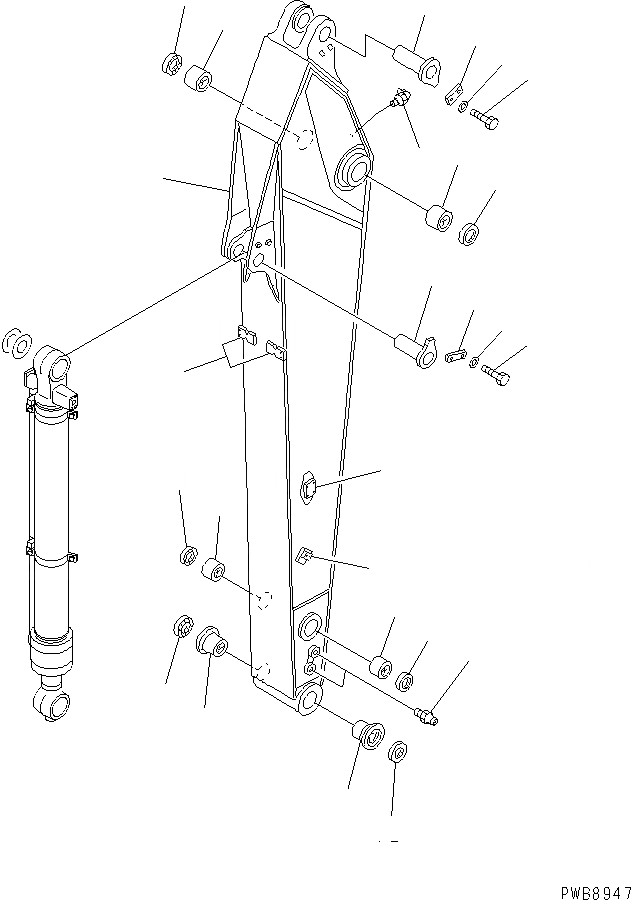 PWB8947