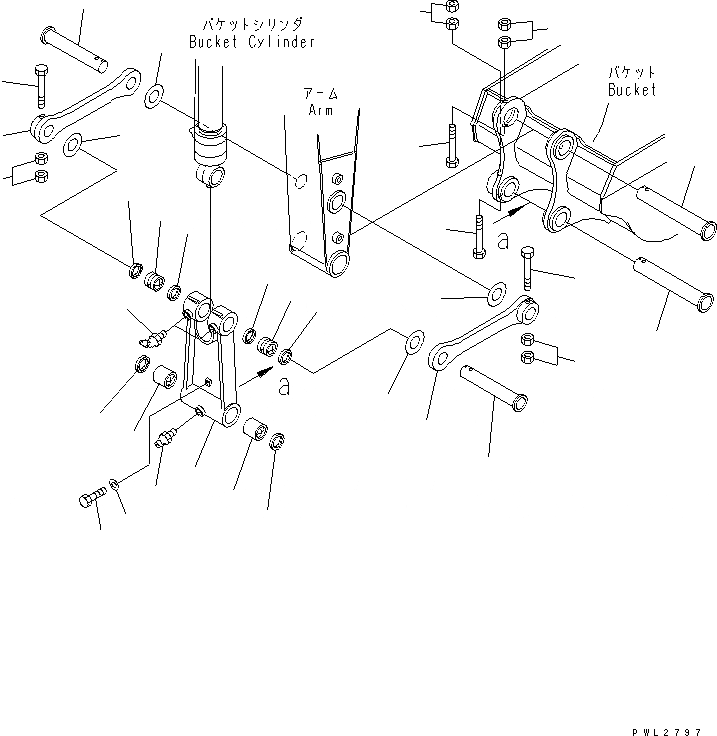 バケットシリンダ
Bucket Cylinder

アーム
Arm

バケット
Bucket

a

a

PWL2797