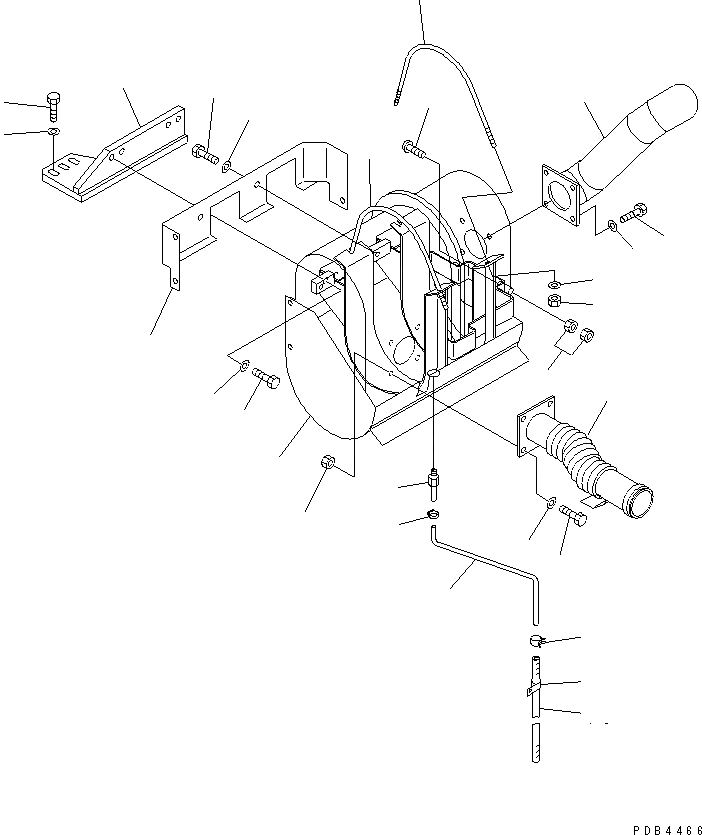 PDB4466