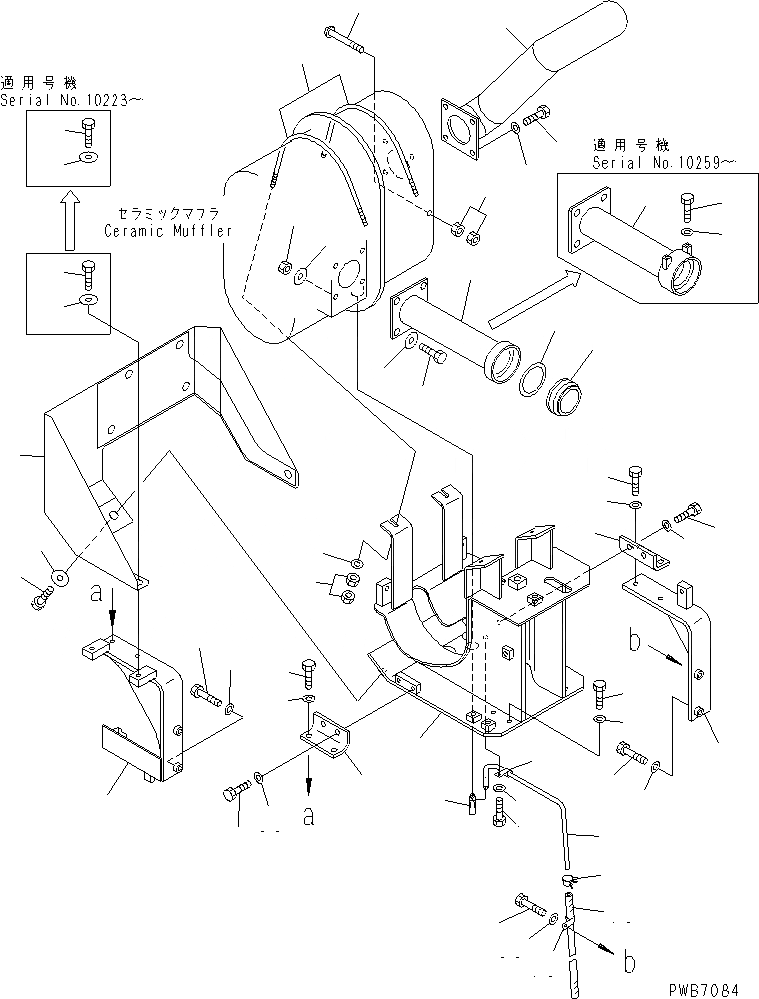 適用号機
Serial No.10223~

セラミックマフラ
Ceramic Muffler

適用号機
Serial No.10259~

a

b

a

b

PWB7084