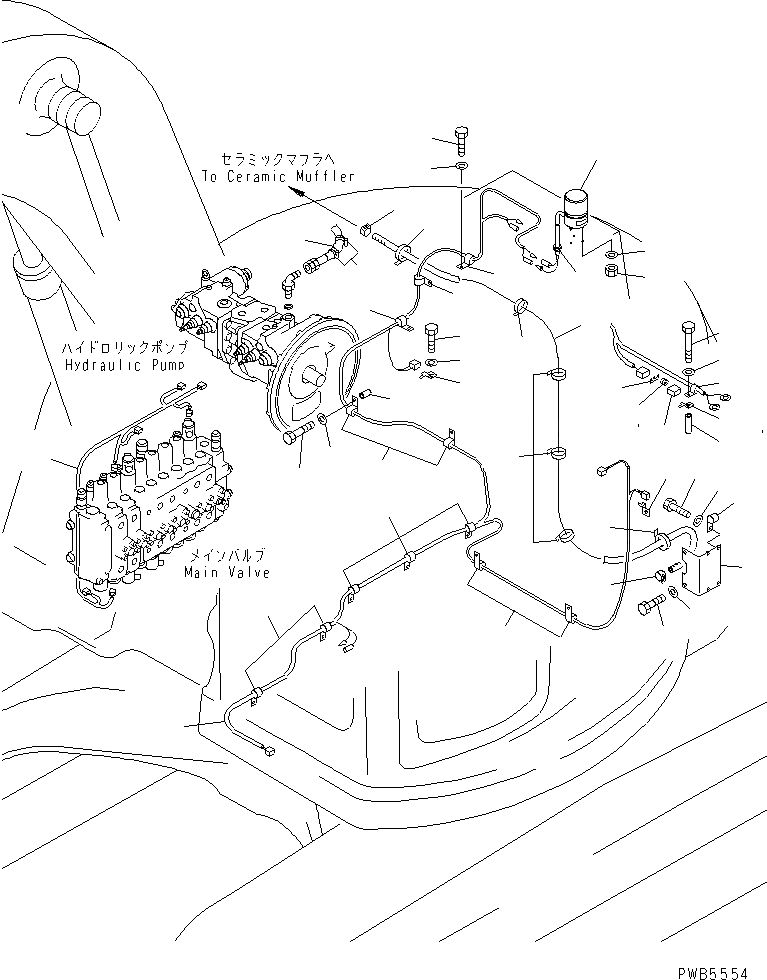 セラミックマフラへ
To Ceramic Muffler

ハイドロリックポンプ
Hydraulic Pump

メインバルブ
Main Valve

PWB5554