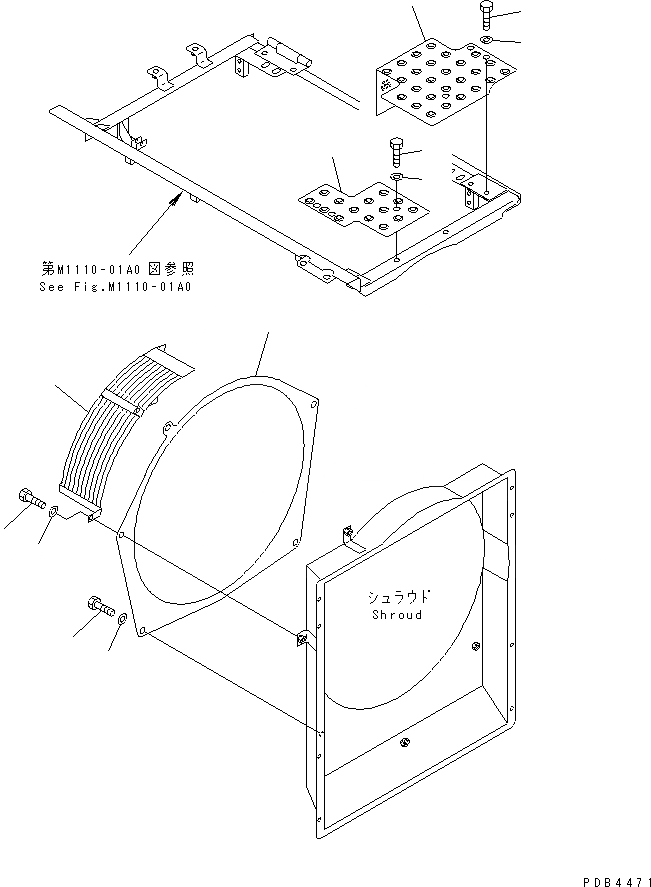 第M1110-01A0 図参照
See Fig.M1110-01A0

シュラウド
Shroud

PDB4471