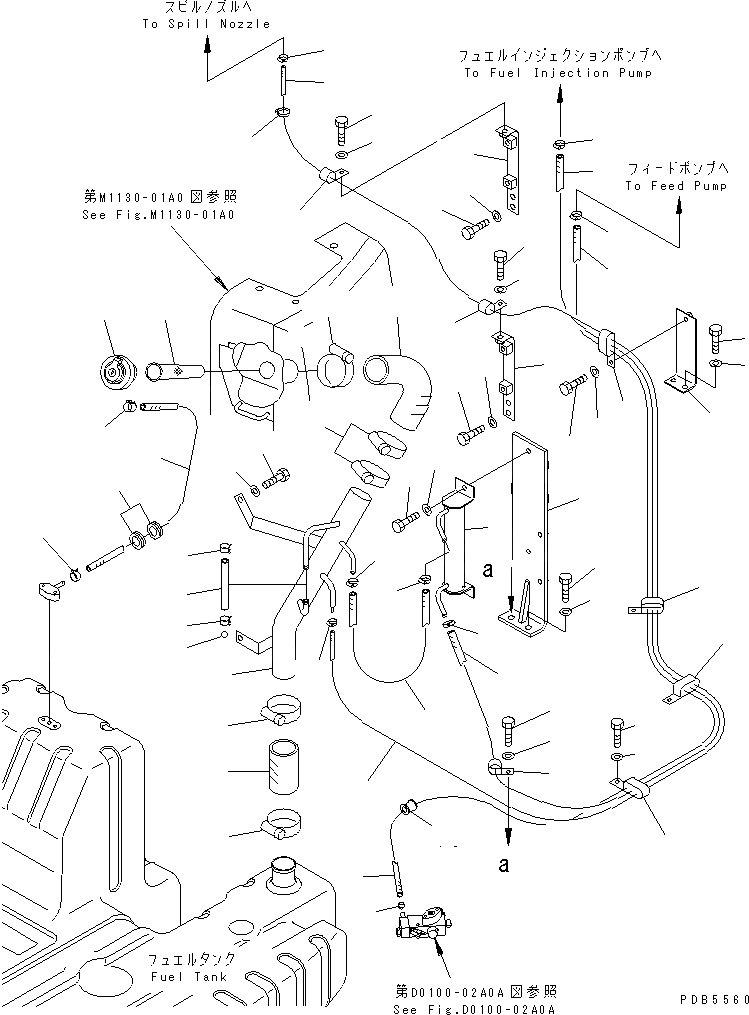 スピルノズルへ
To Spill Nozzle

フュエルインジェクションポンプへ
To Fuel Injection Pump

フィードポンプへ
To Feed Pump

第M1130-01A0図参照
See Fig.M1130-01A0

a

a

フュエルタンク
Fuel Tank

第D0100-02A0A図参照
See Fig.D0100-02A0A

PDB5560