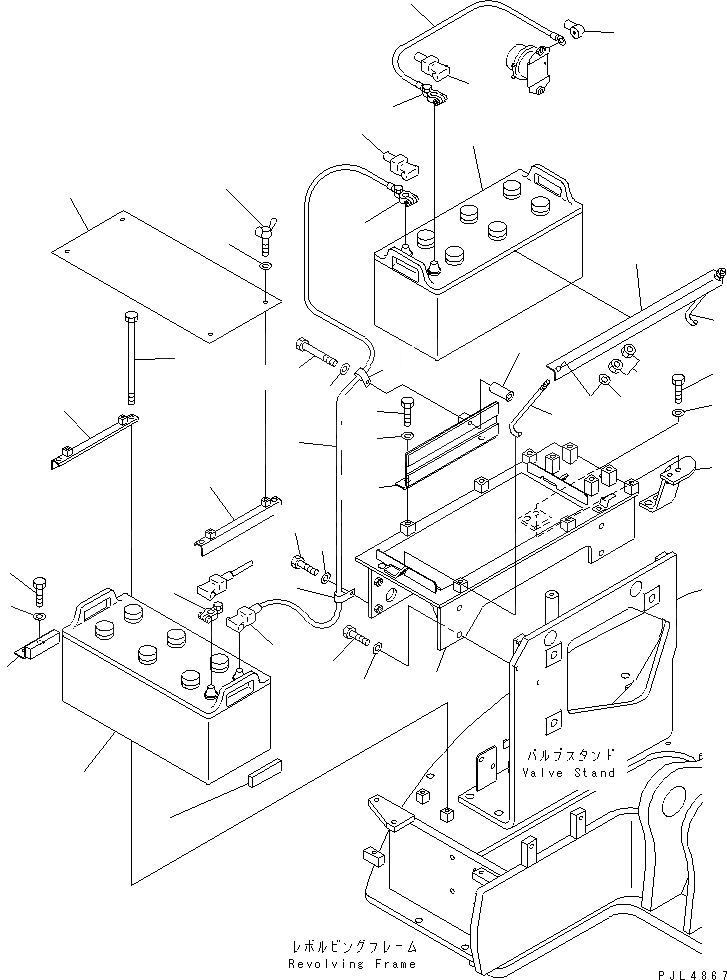 バルブスタンド
Valve Stand

レボルビングフレーム
Revolving Frame

PJL4867