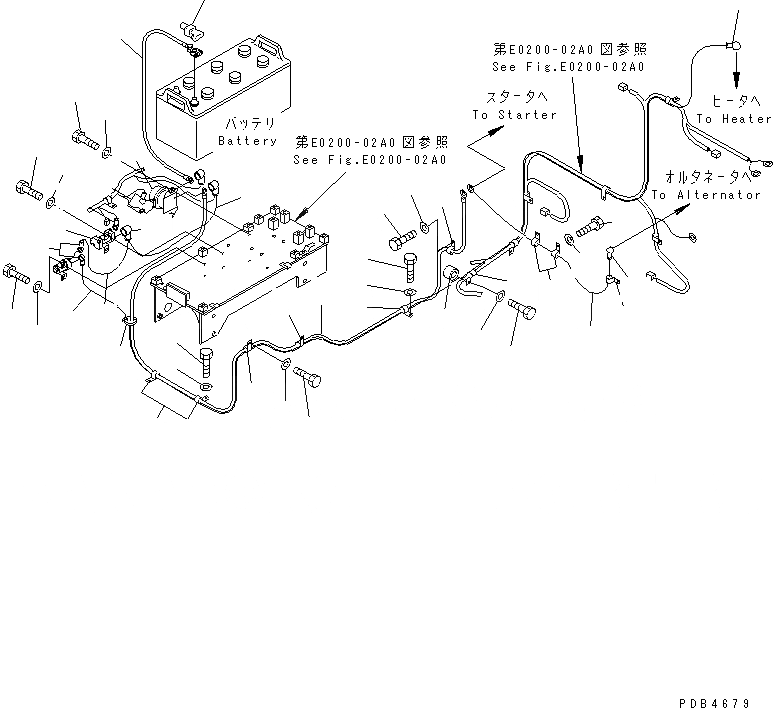 第E0200-02A0 図参照
See Fig.E0200-02A0

ヒータへ
To Heater

スタータへ
To Starter

バッテリ
Battery

第E0200-02A0 図参照
See Fig.E0200-02A0

オルタネータへ
To Alternator

PDB4679