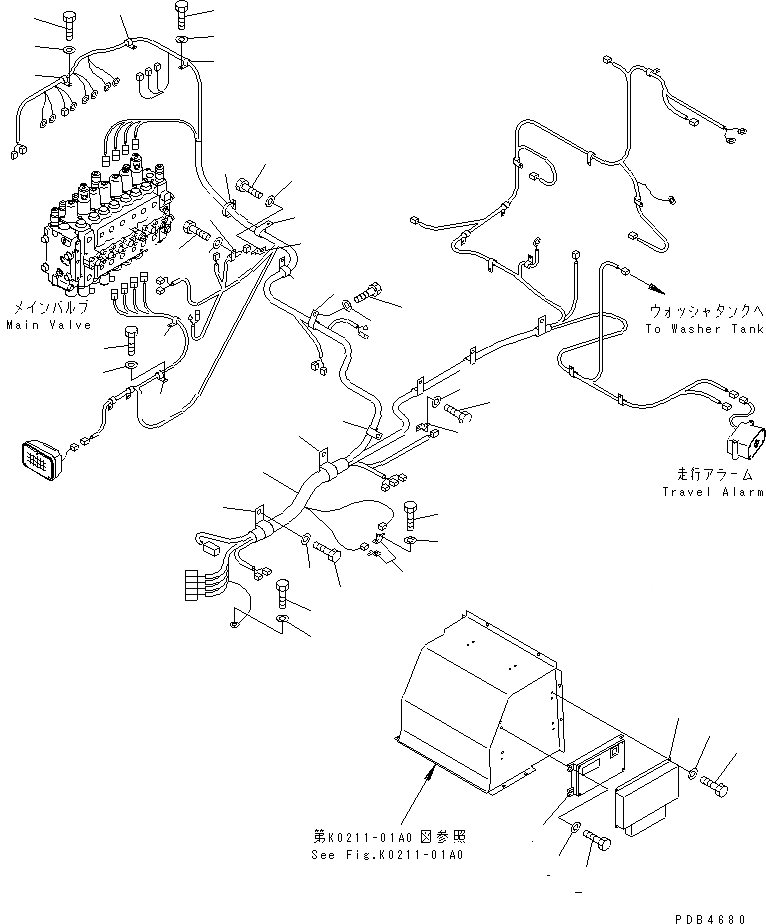 メインバルブ
Main Valve

ウォッシャタンクへ
To Washer Tank

走行アラーム
Travel Alarm

第K0211-01A0図参照
See Fig.K0211-01A0

PDB4680