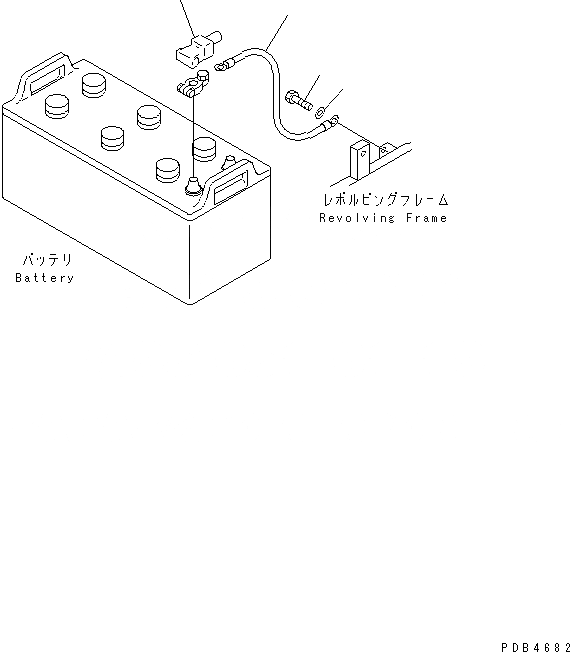 レボルビングフレーム
Revolving Frame

バッテリ
Battery

PDB4682