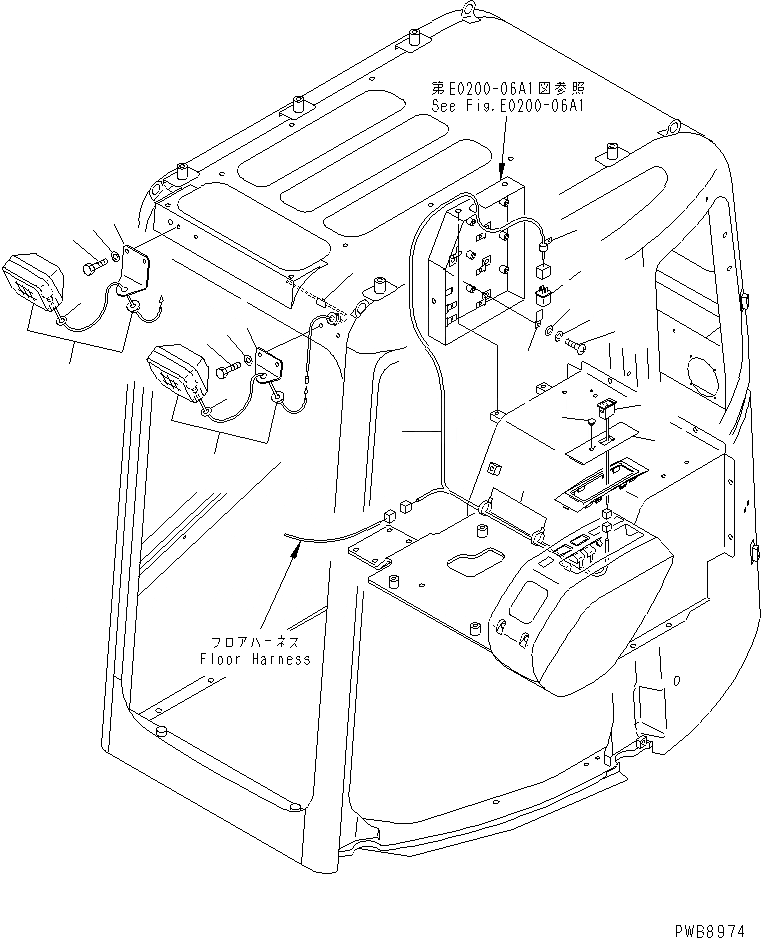 第E0200-06A1図参照
See Fig.E0200-06A1

フロアハーネス
Floor Harness

PWB8974