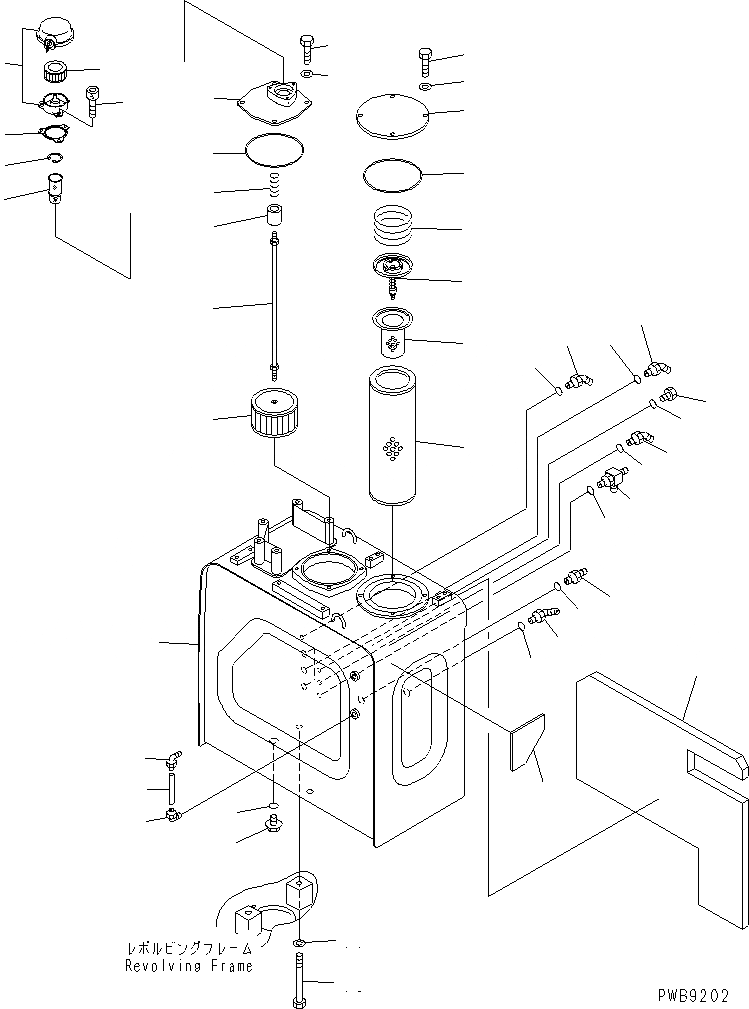 レボルビングフレーム
Revolving Frame

PWB9202