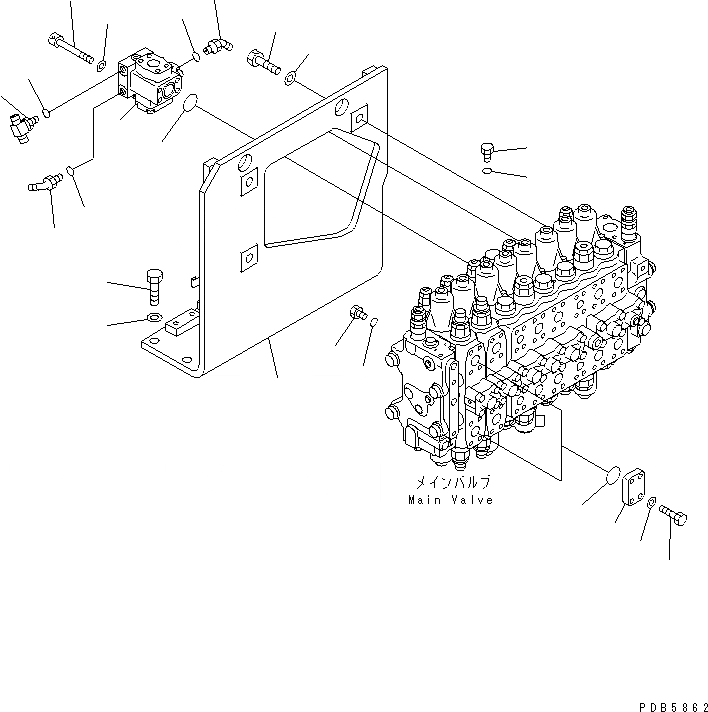 メインバルブ
Main Valve

PDB5862