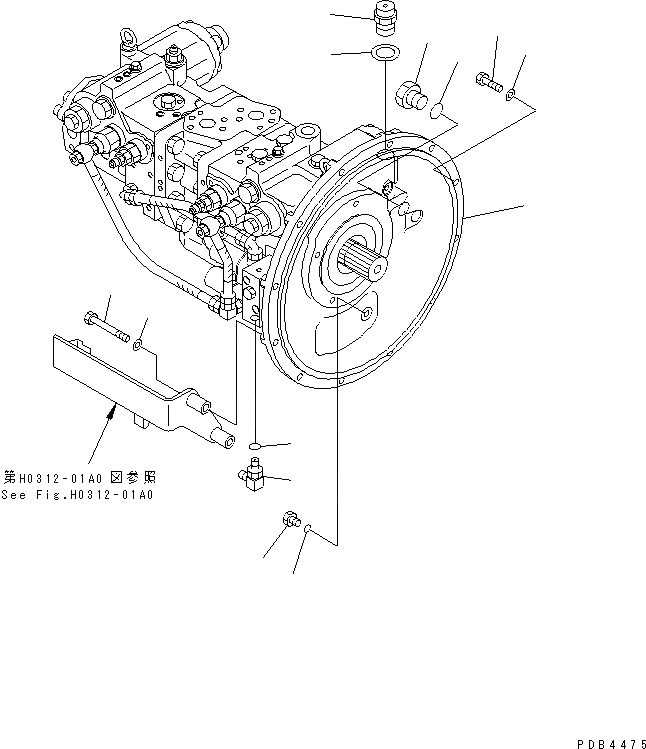 第H0312-01A0 図参照
See Fig.H0312-01A0

PDB4475