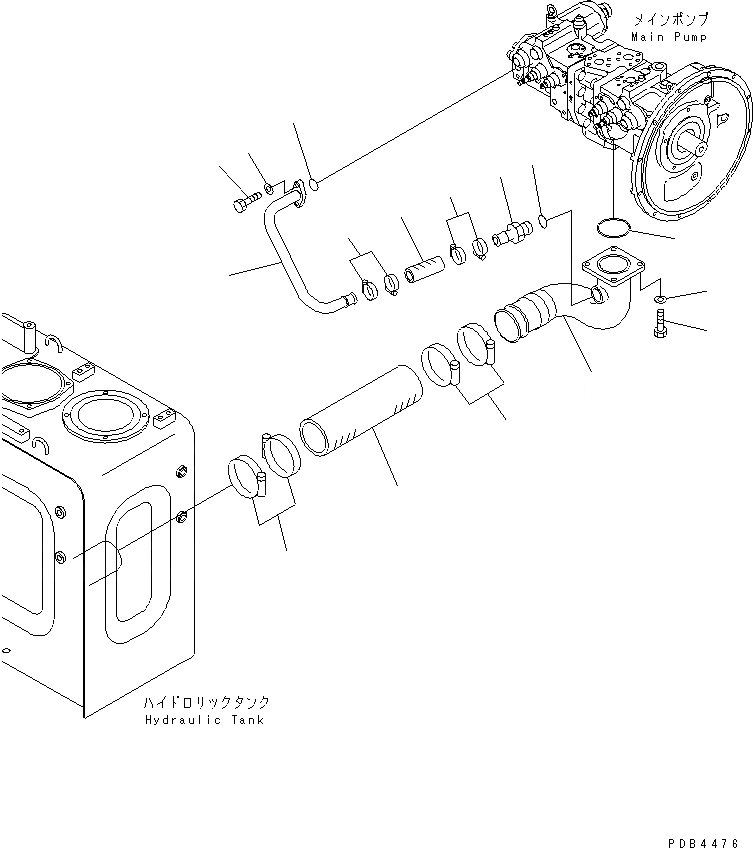 メインポンプ
Main Pump

ハイドロリックタンク
Hydraulic Tank

PDB4476