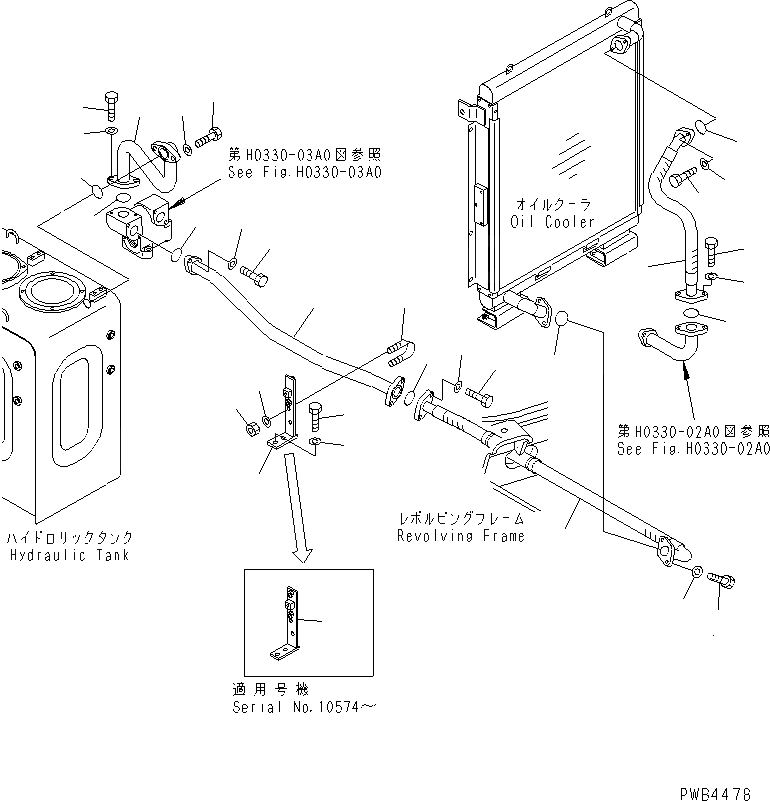 第H0330-03A0図参照
See Fig.H0330-03A0

オイルクーラ
Oil Cooler

第H0330-02A0図参照
See Fig.H0330-02A0

レボルビングフレーム
Revolving Frame

ハイドロリックタンク
Hydraulic Tank

適用号機
Serial No.10574~

PWB4476