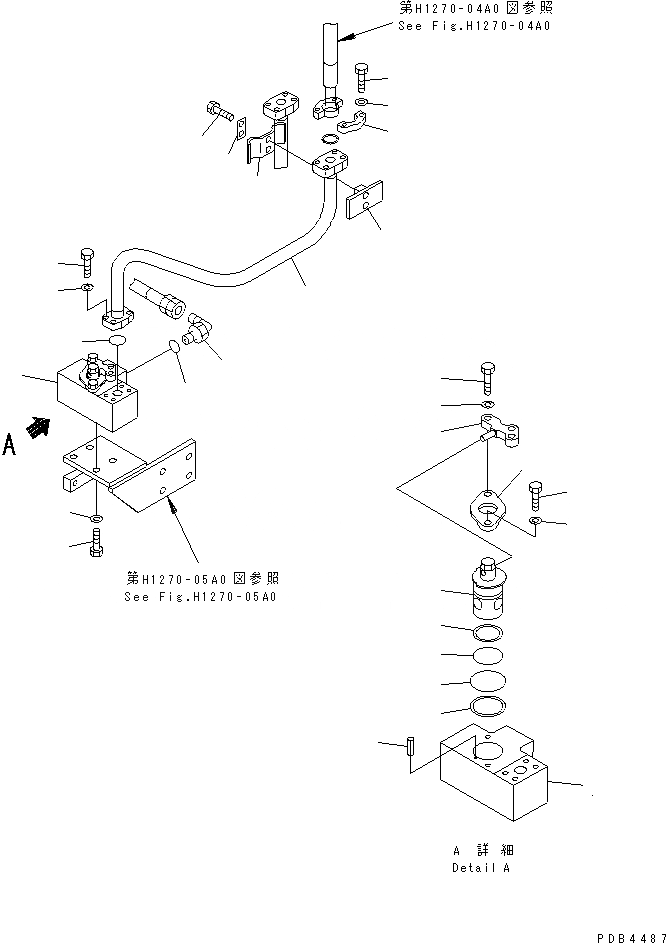 第H1270-04A0 図参照
See Fig.H1270-04A0

A

第H1270-05A0 図参照
See Fig.H1270-05A0

A 詳 細
Detail A

PDB4487