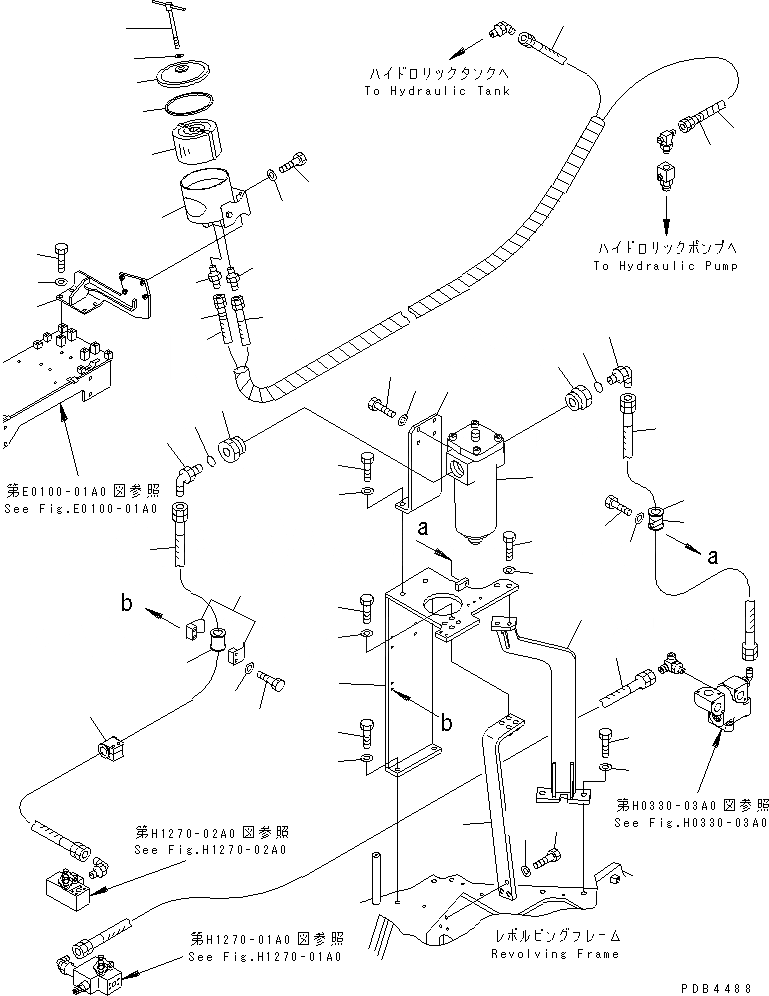 ハイドロリックタンクへ
To Hydraulic Tank

ハイドロリックポンプへ
To Hydraulic Pump

第E0100-01A0 図参照
See Fig.E0100-01A0

a

a

b

b

第H0330-03A0 図参照
See Fig.H0330-03A0

第H1270-02A0 図参照
See Fig.H1270-02A0

第H1270-01A0 図参照
See Fig.H1270-01A0

レボルビングフレーム
Revolving Frame

PDB4488