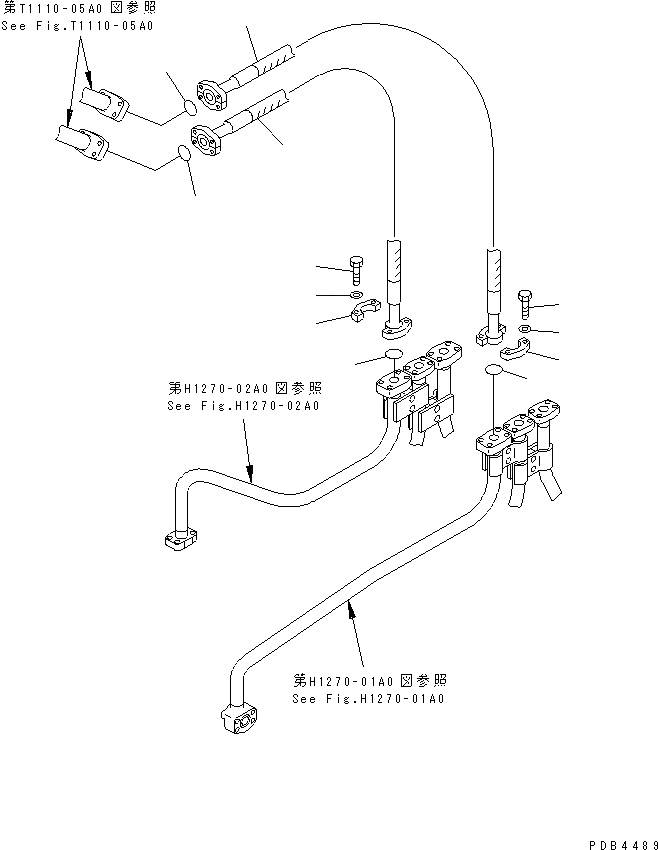 第T1110-05A0 図参照
See Fig.T1110-05A0

第H1270-02A0 図参照
See Fig.H1270-02A0

第H1270-01A0 図参照
See Fig.H1270-01A0

PDB4489