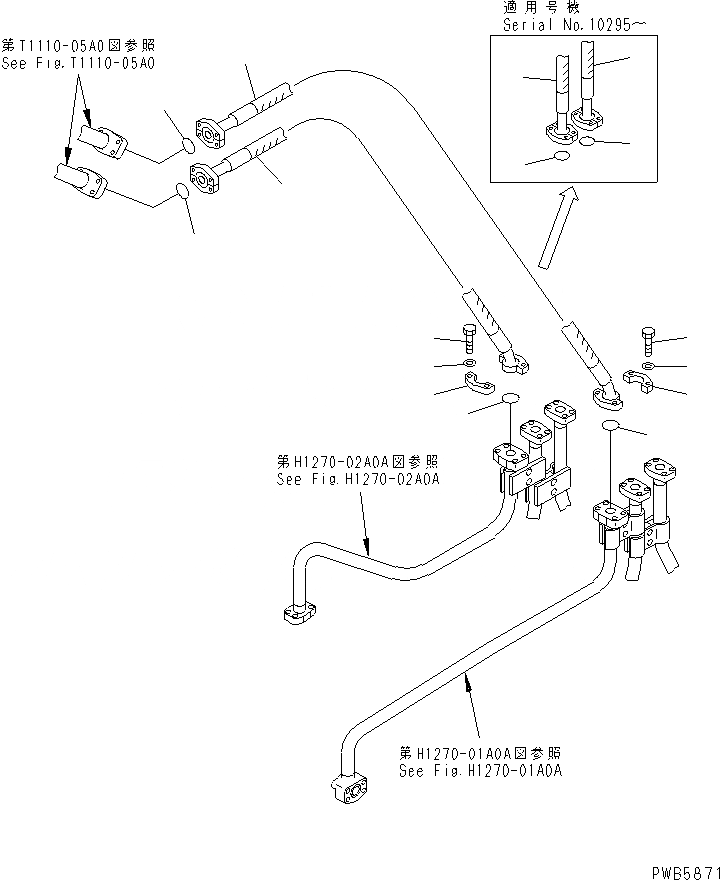 第T1110-05A0図参照
See Fig.T1110-05A0

適用号機
Serial No.10295～

第H1270-02A0A図参照
See Fig.H1270-02A0A

第H1270-01A0A図参照
See Fig.H1270-01A0A

PWB5871