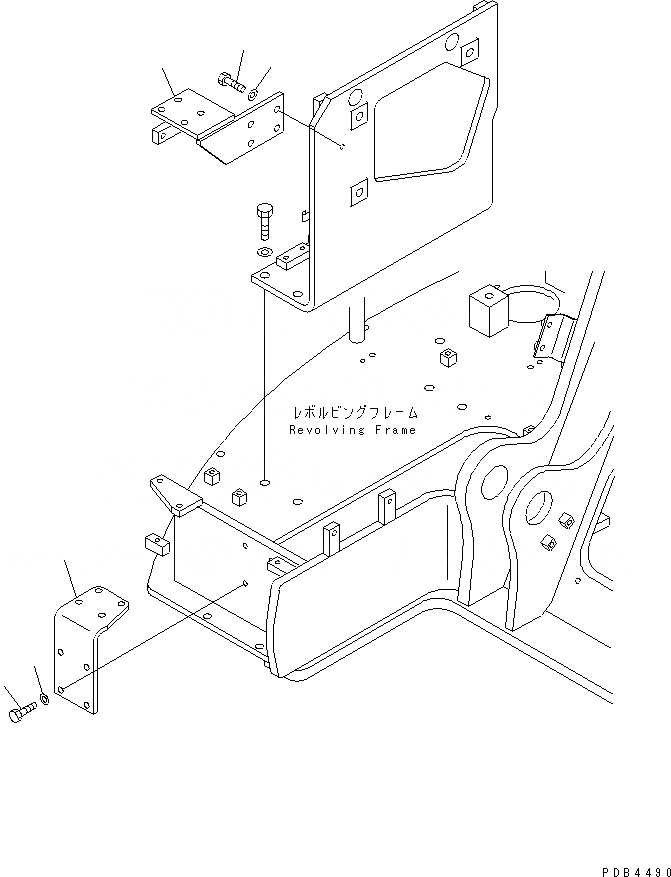 レボルビングフレーム
Revolving Frame

PDB4490