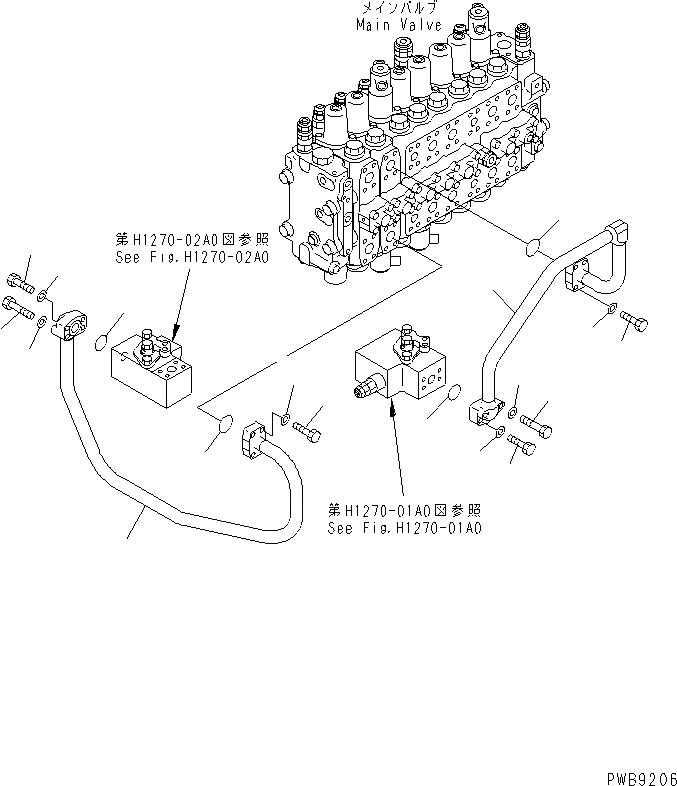 メインバルブ
Main Valve

第H1270-02A0図参照
See Fig.H1270-02A0

第H1270-01A0図参照
See Fig.H1270-01A0

PWB9206