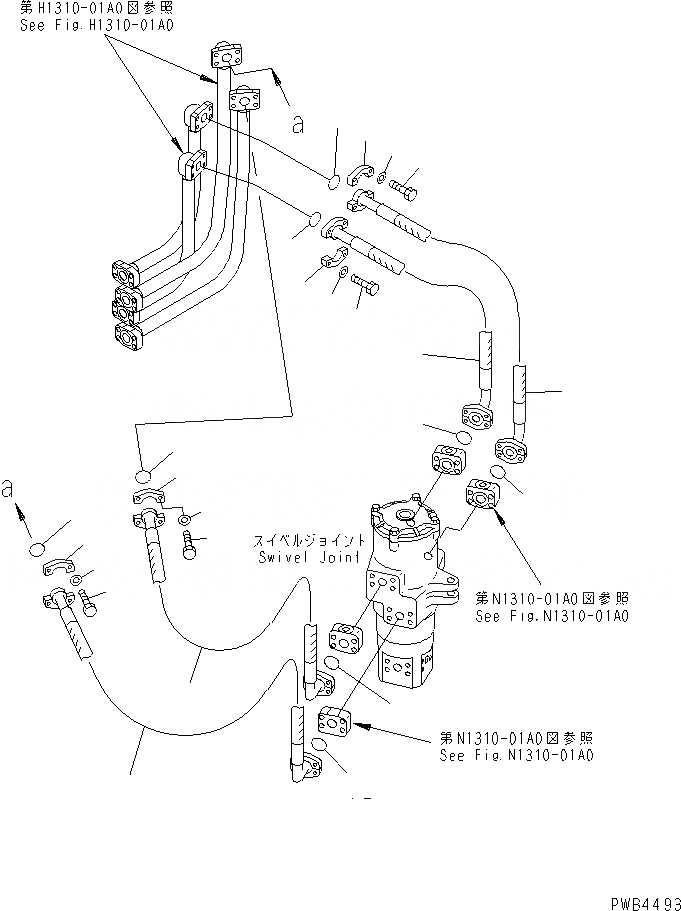 第H1310-01A0図参照
See Fig.H1310-01A0

a

a

スイベルジョイント
Swivel Joint

第N1310-01A0図参照
See Fig.N1310-01A0

第N1310-01A0図参照
See Fig.N1310-01A0

PWB4493