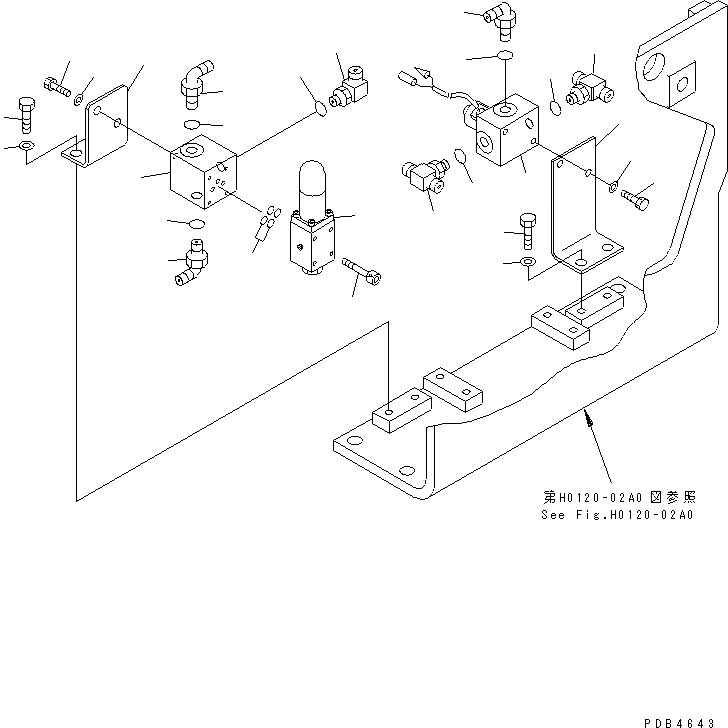 第H0120-02A0 図参照
See Fig.H0120-02A0

PDB4643