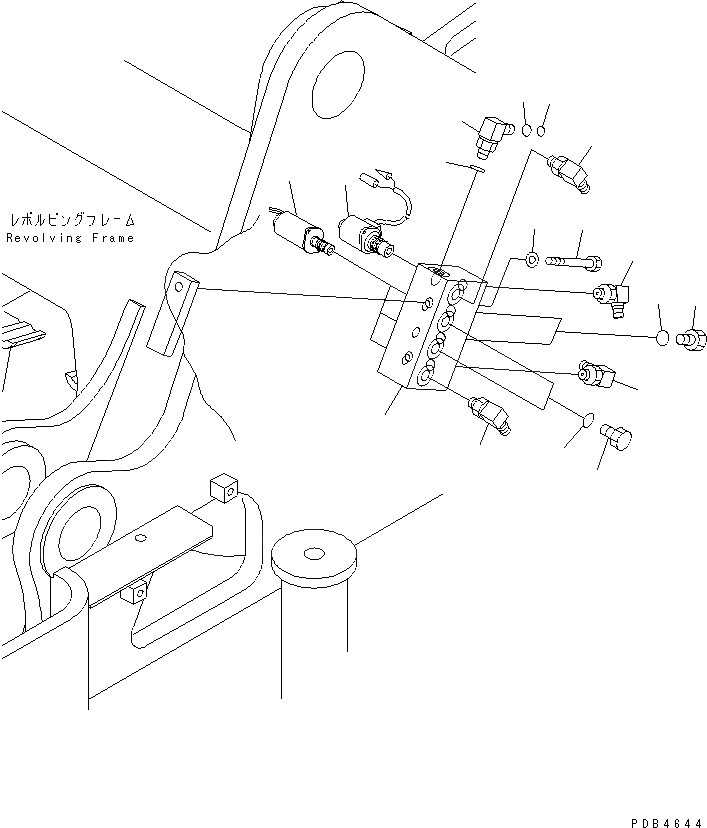 レボルビングフレーム
Revolving Frame

PDB4644