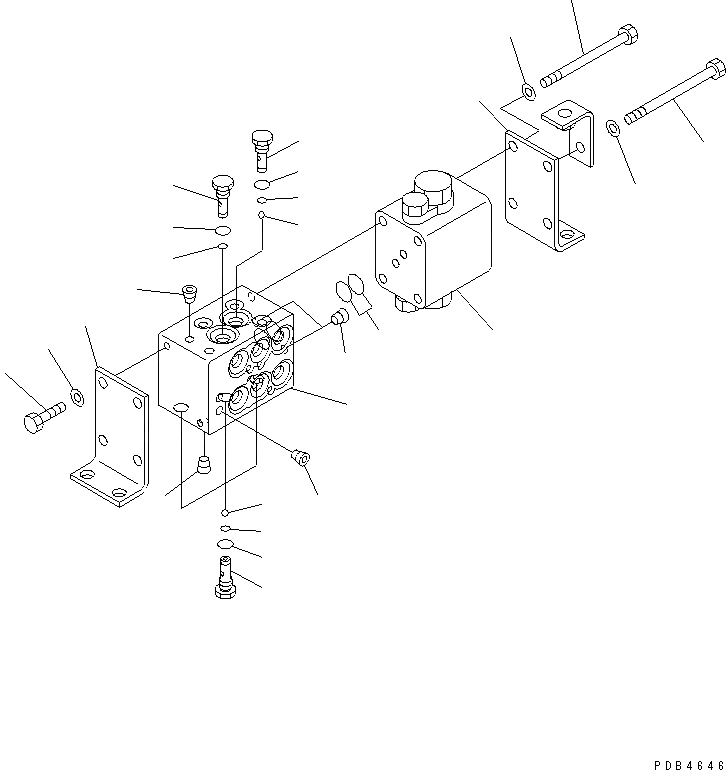 PDB4646