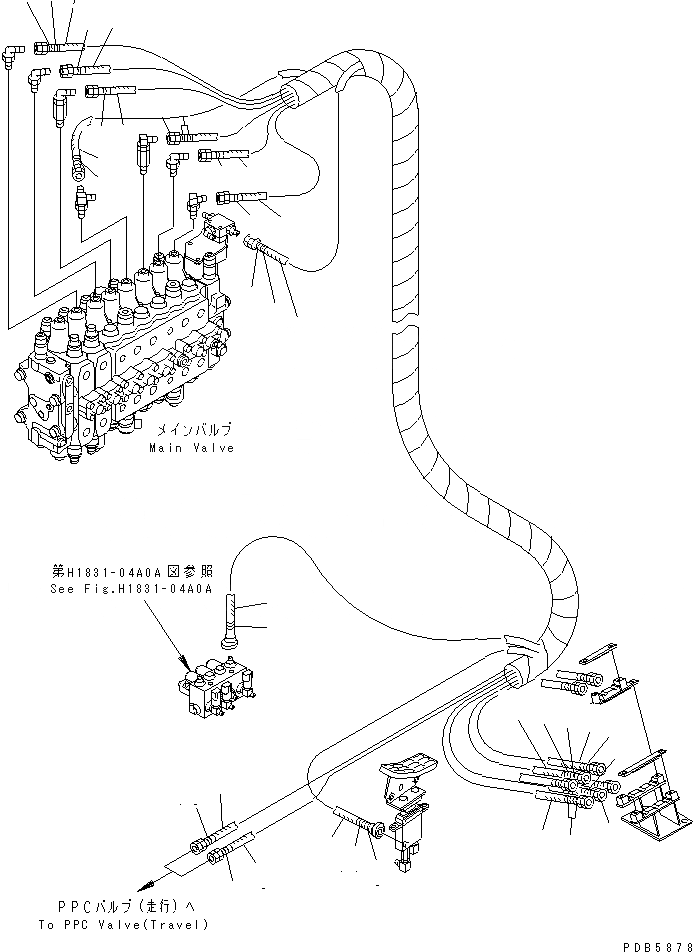 メインバルブ
Main Valve

第H1831-04A0A図参照
See Fig.H1831-04A0A

PPCバルブ(走行)へ
To PPC Valve(Travel)

PDB5878