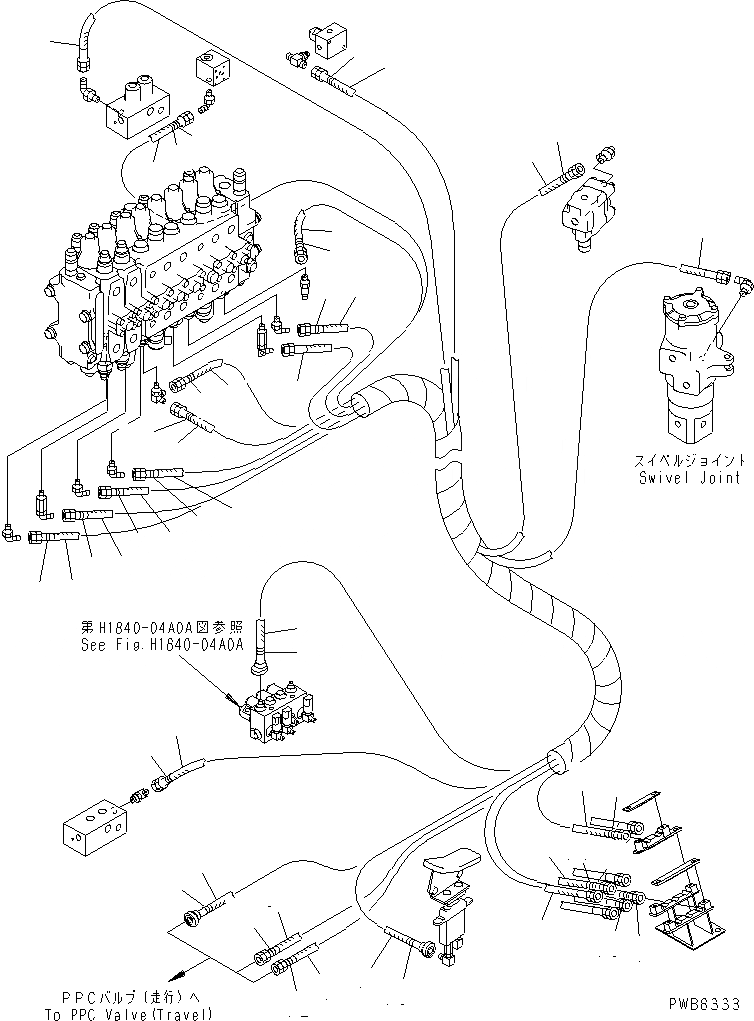 スイベルジョイント
Swivel Joint

第H1840-04A0A図参照
See Fig.H1840-04A0A

PPCバルブ(走行)へ
To PPC Valve(Travel)

PWB8333