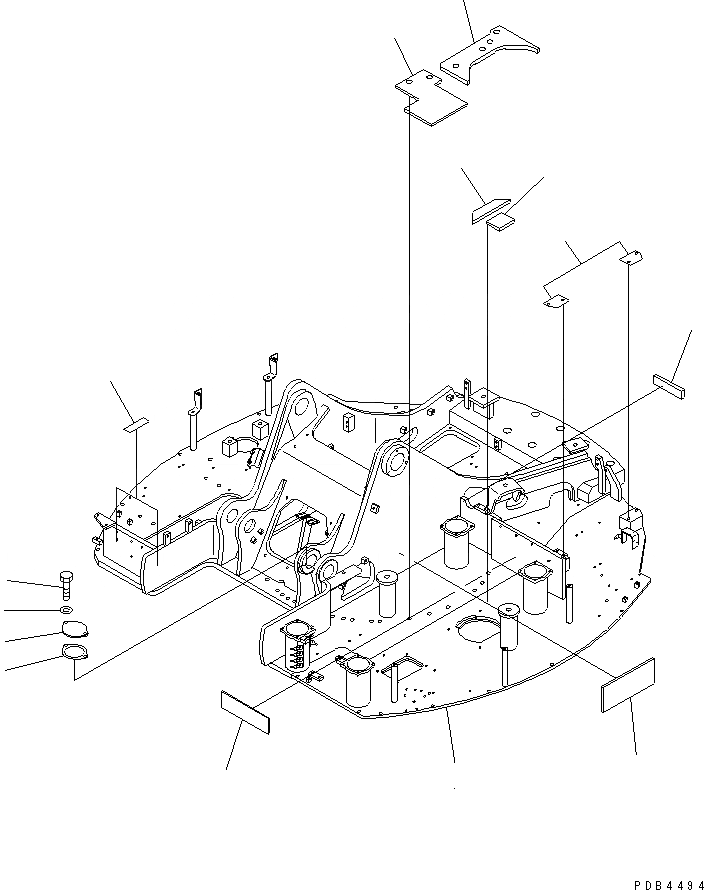 PDB4494