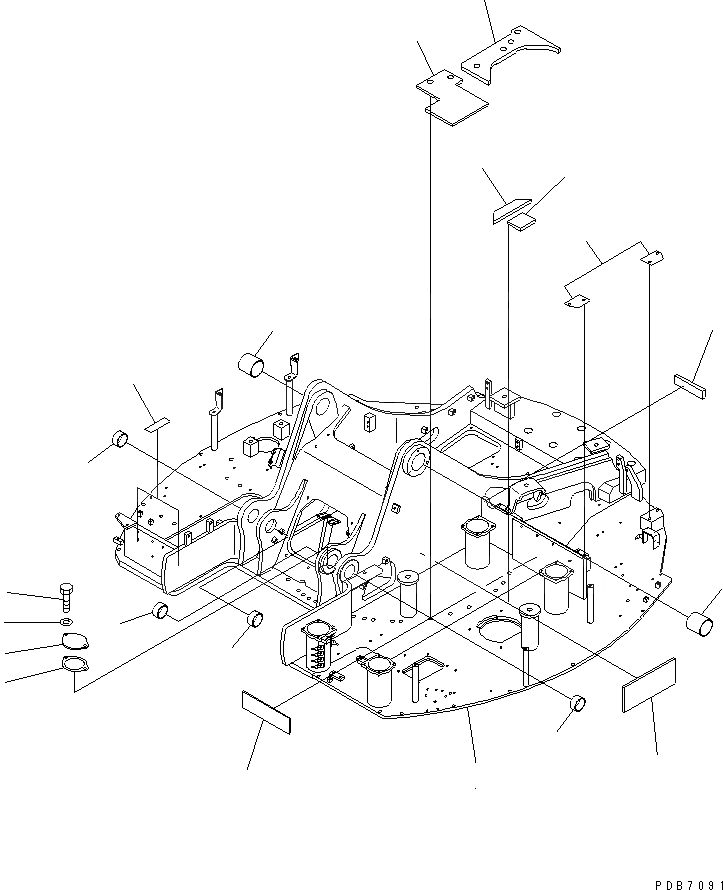 PDB7091