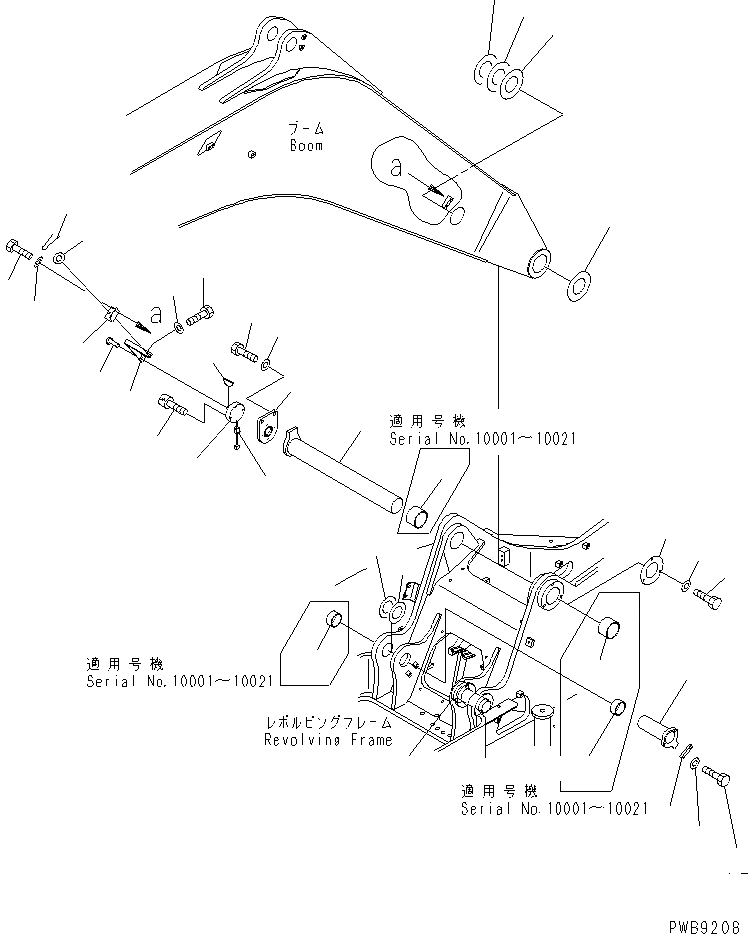 ブーム
Boom

a

a

適用号機
Serial No.10001~10021

適用号機
Serial No.10001~10021

レボルビングフレーム
Revolving Frame

適用号機
Serial No.10001~10021

PWB9208