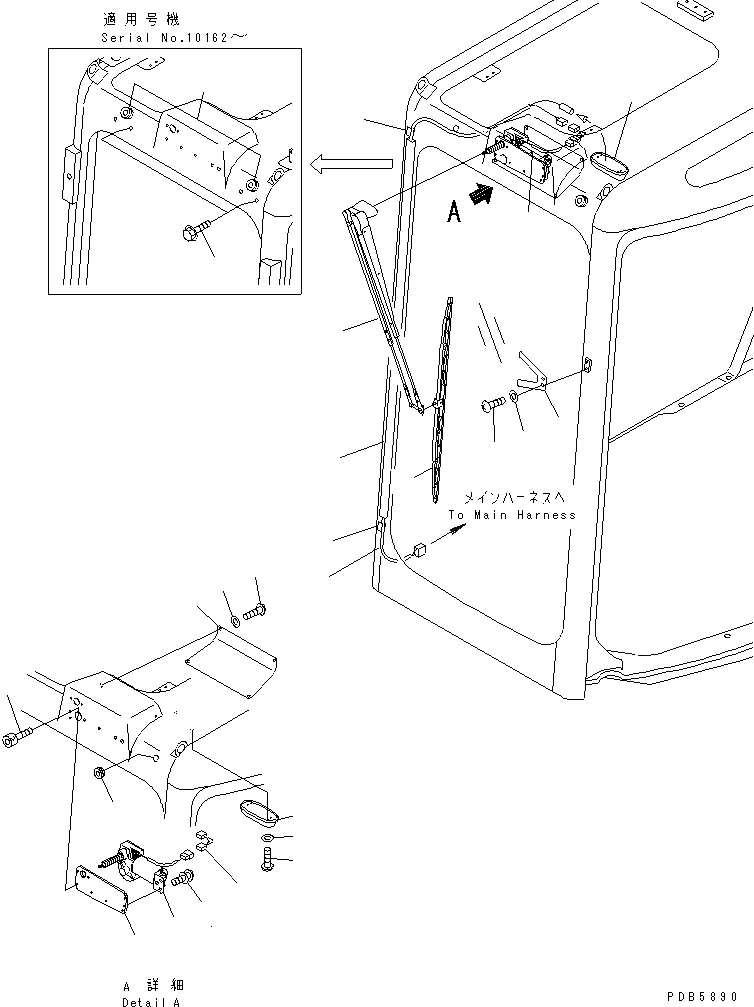 適用号機
Serial No.10162～

A

メインハーネスへ
To Main Harness

A 詳細
Detail A

PDB5890