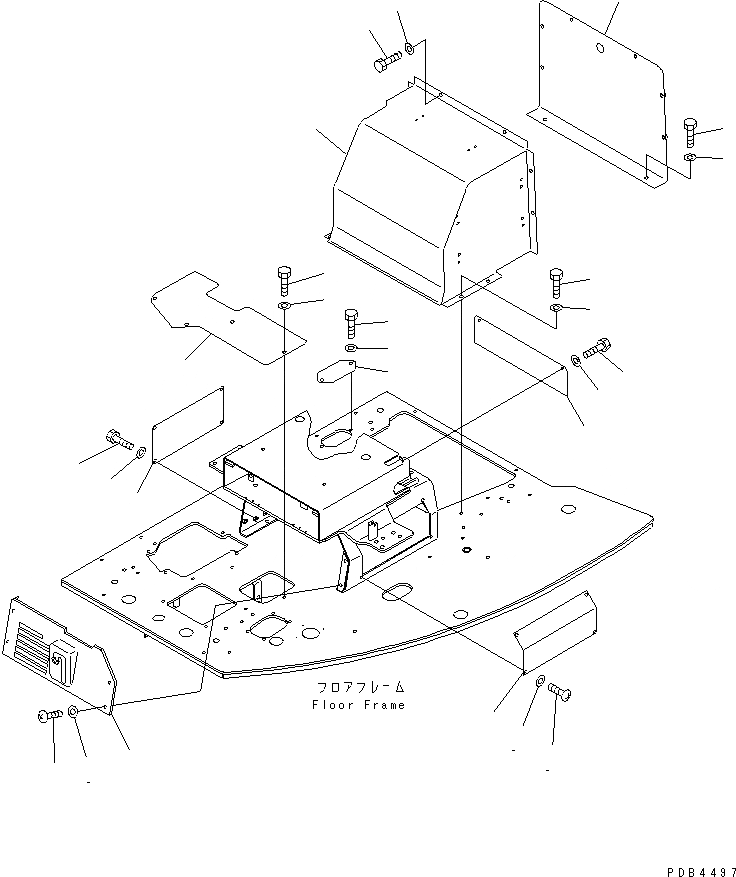 フロアフレーム
Floor Frame

PDB4497