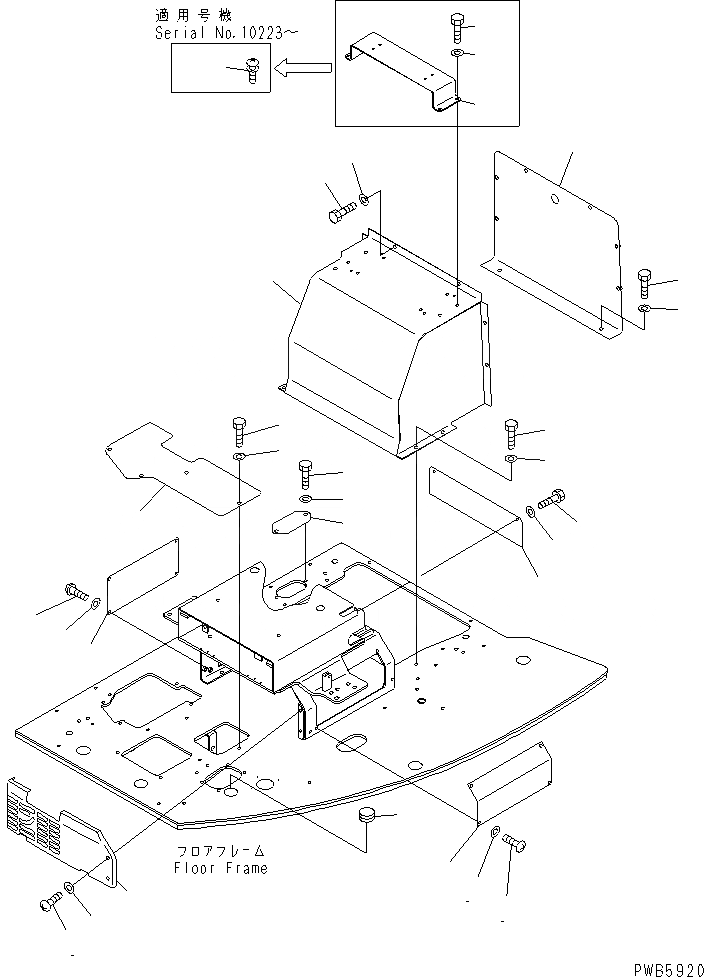 適用号機
Serial No.10223～

フロアフレーム
Floor Frame

PWB5920