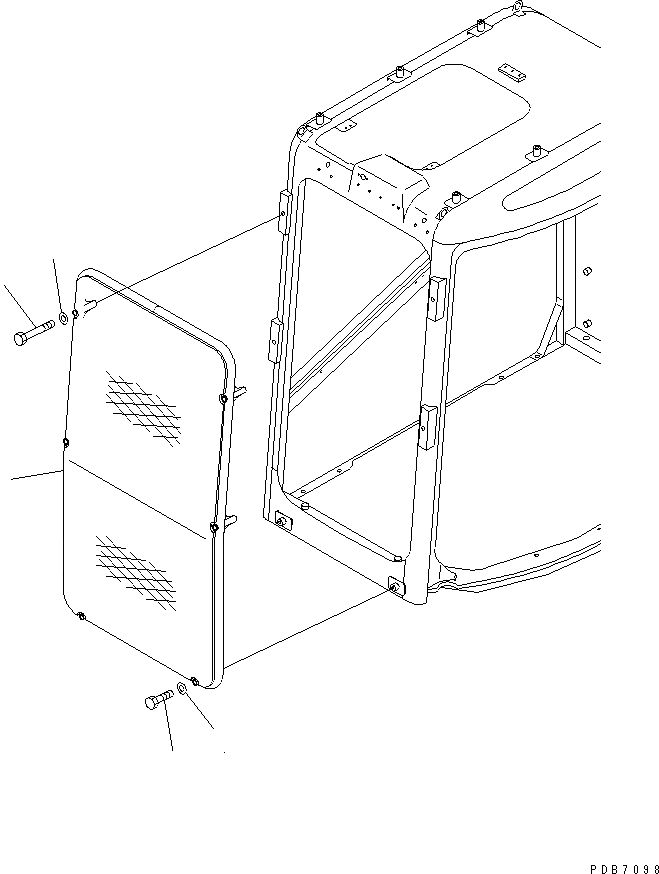 PDB7098