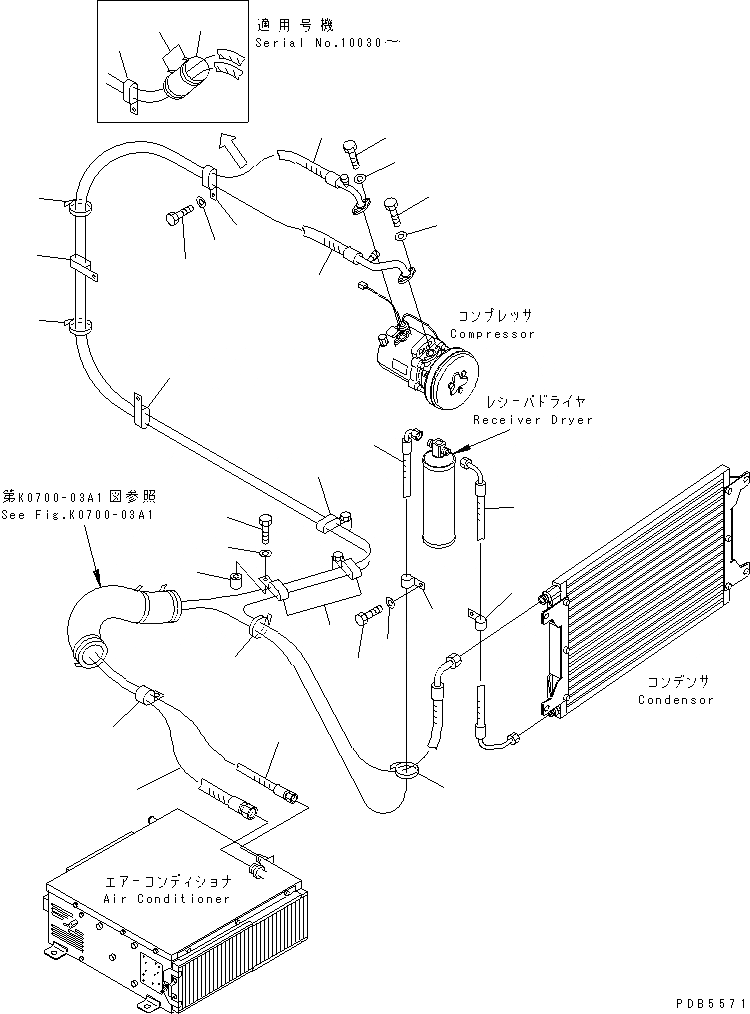 適用号機
Serial No.10030～

コンプレッサ
Compressor

レシーバドライヤ
Receiver Dryer

第K0700-03A1図参照
See Fig.K0700-03A1

コンデンサ
Condensor

エアーコンディショナ
Air Conditioner

PDB5571