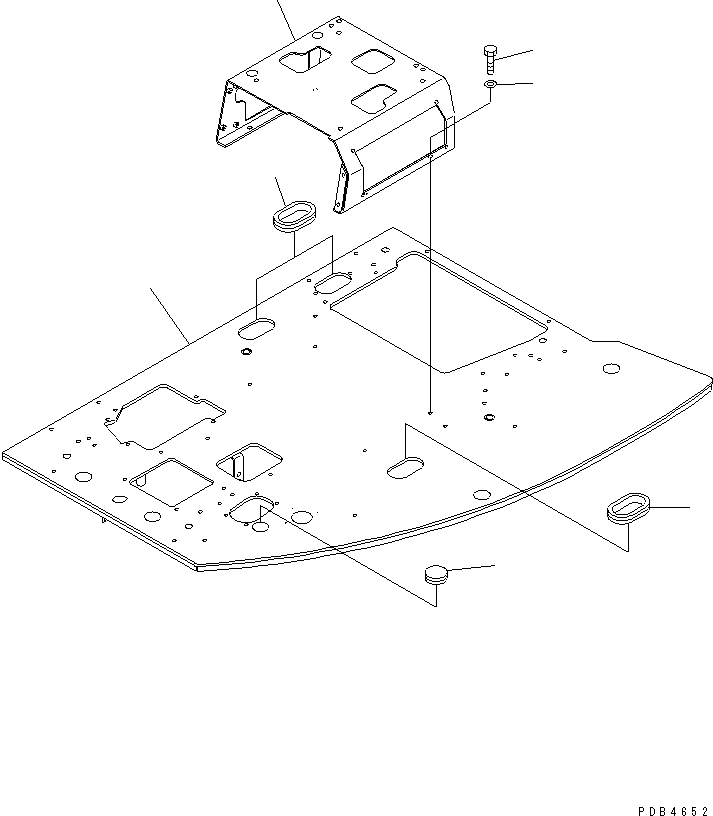 PDB4652