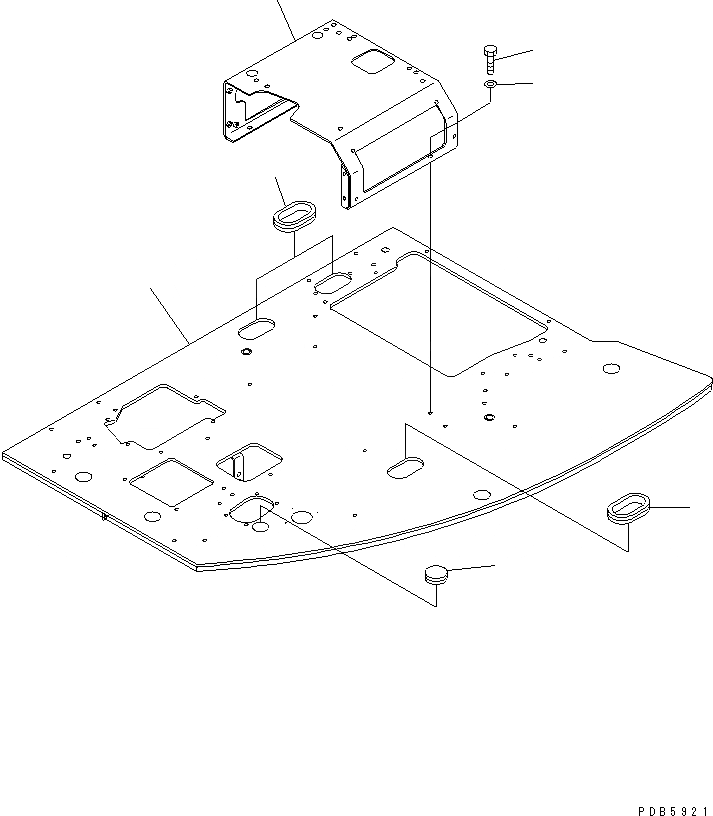 PDB5921