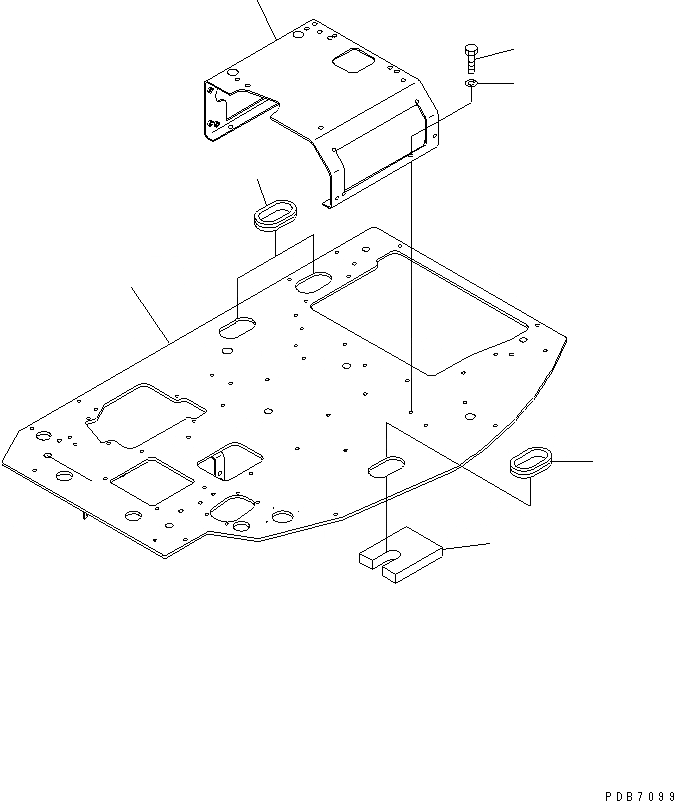 PDB7099