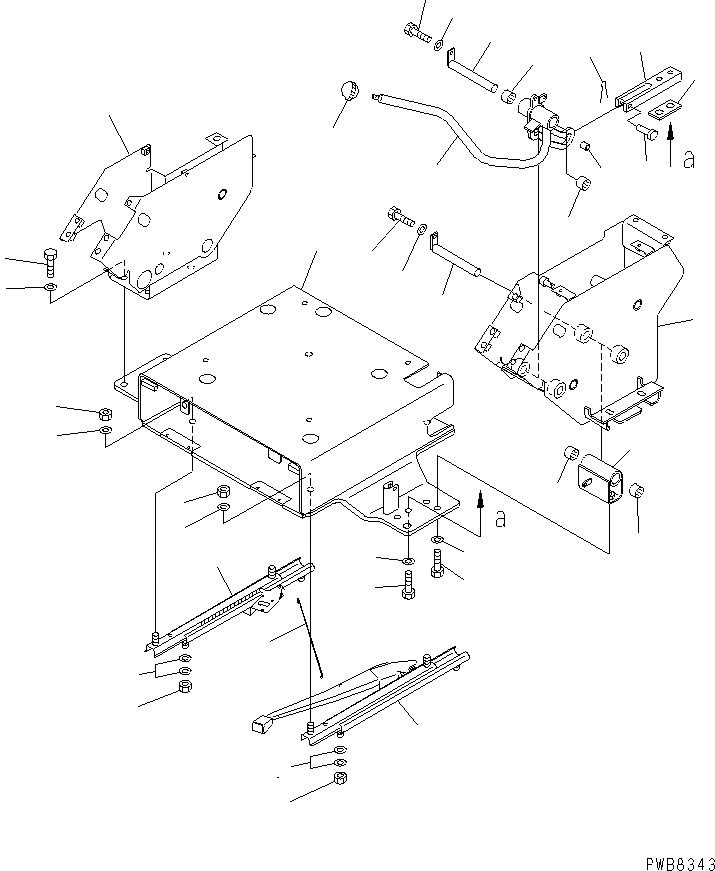 a

a

PWB8343