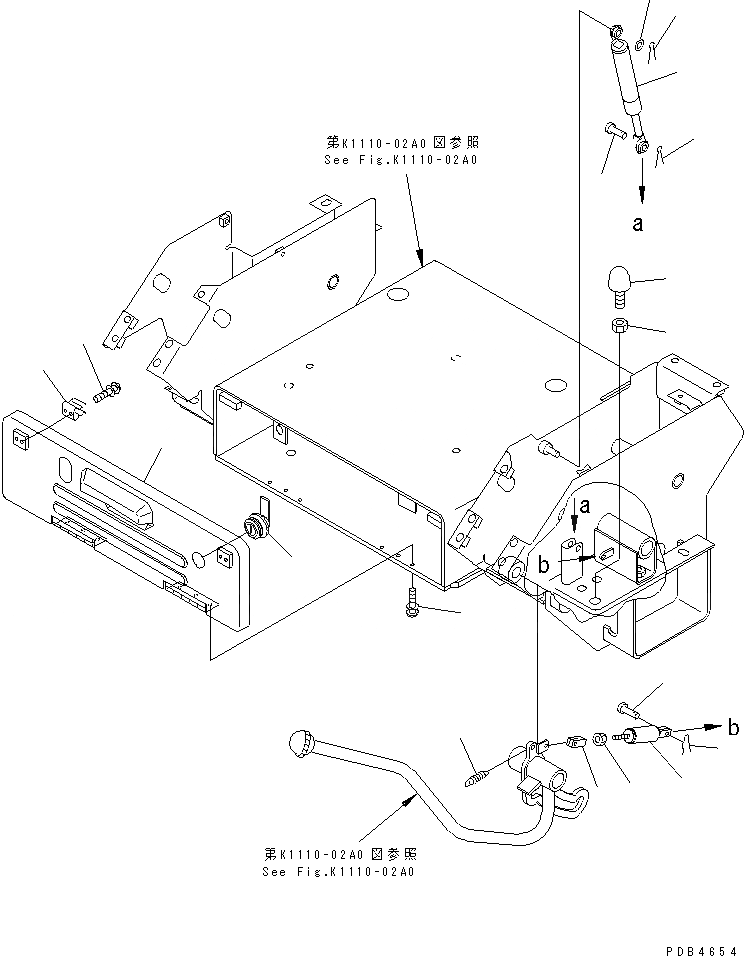 第K1110-02A0 図参照
See Fig.K1110-02A0

a

a

b

b

第K1110-02A0 図参照
See Fig.K1110-02A0

PDB4654