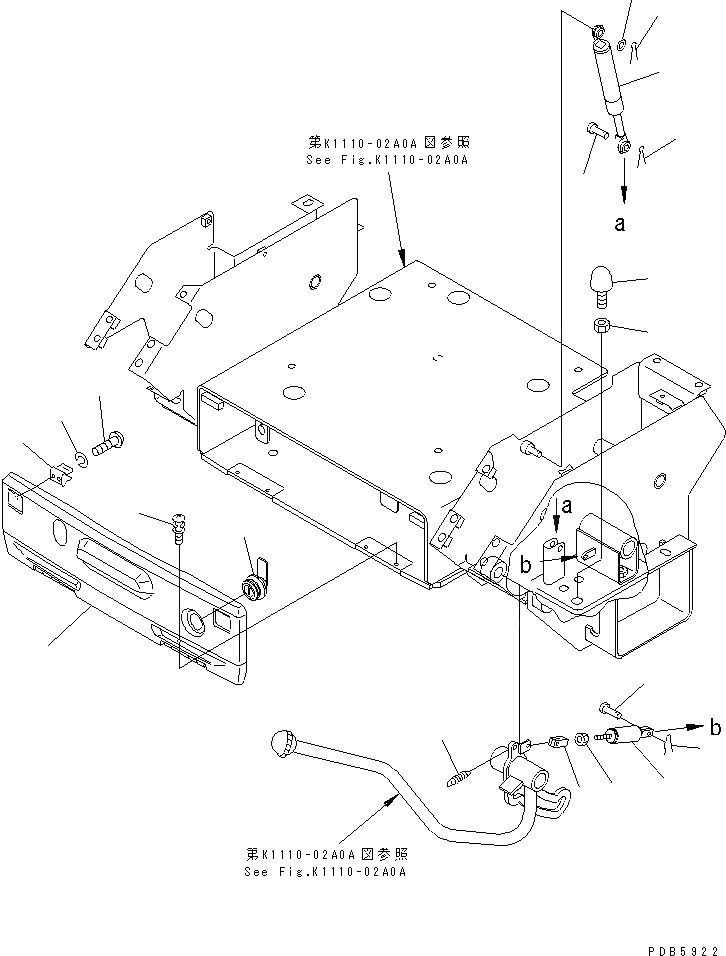 第K1110-02A0A図参照
See Fig.K1110-02A0A

a

a

b

b

第K1110-02A0A図参照
See Fig.K1110-02A0A

PDB5922