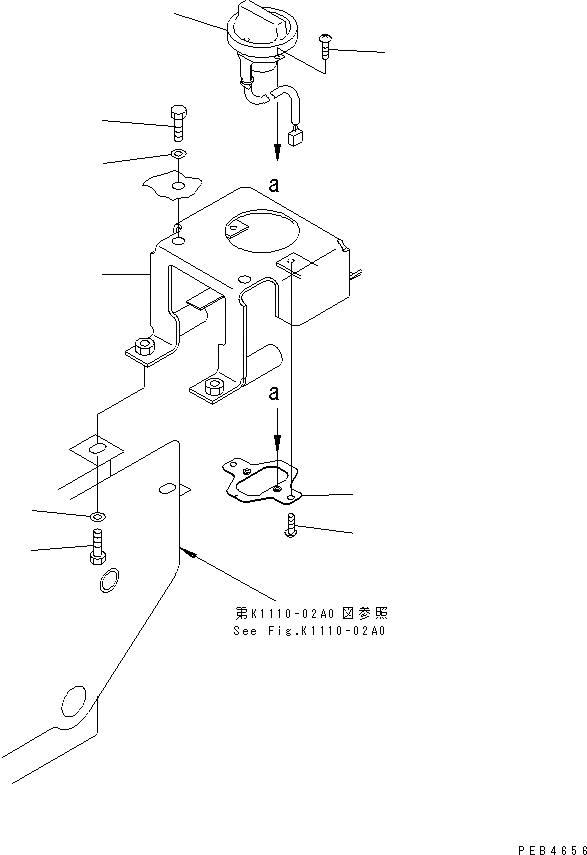 a

a

第K1110-02A0 図参照
See Fig.K1110-02A0

PEB4656