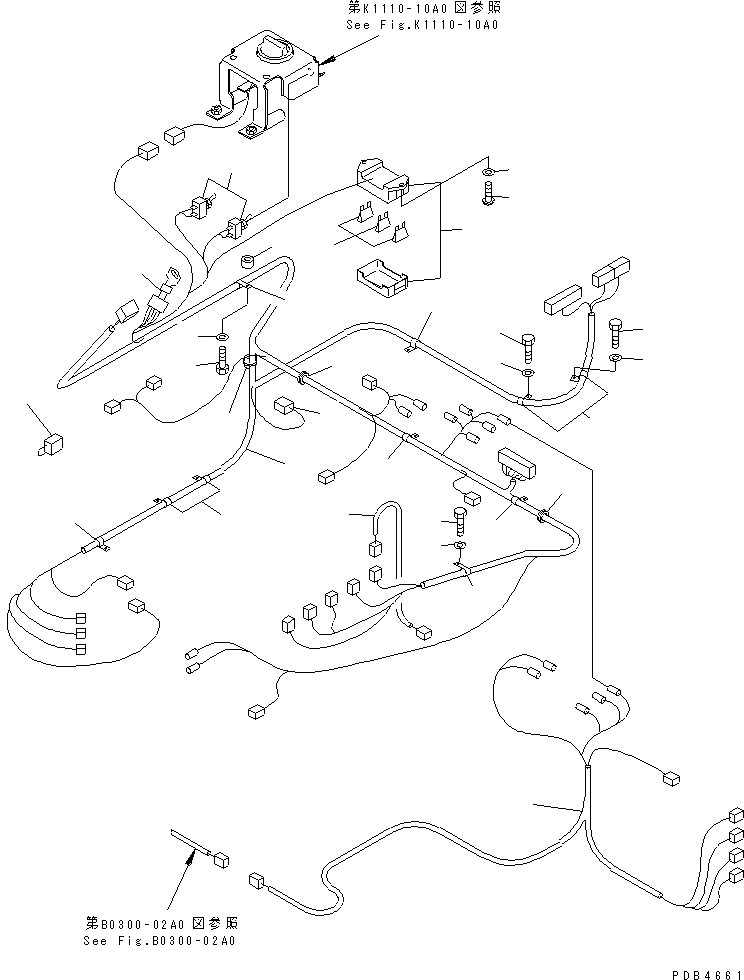 第K1110-10A0 図参照
See Fig.K1110-10A0

第B0300-02A0 図参照
See Fig.B0300-02A0

PDB4661