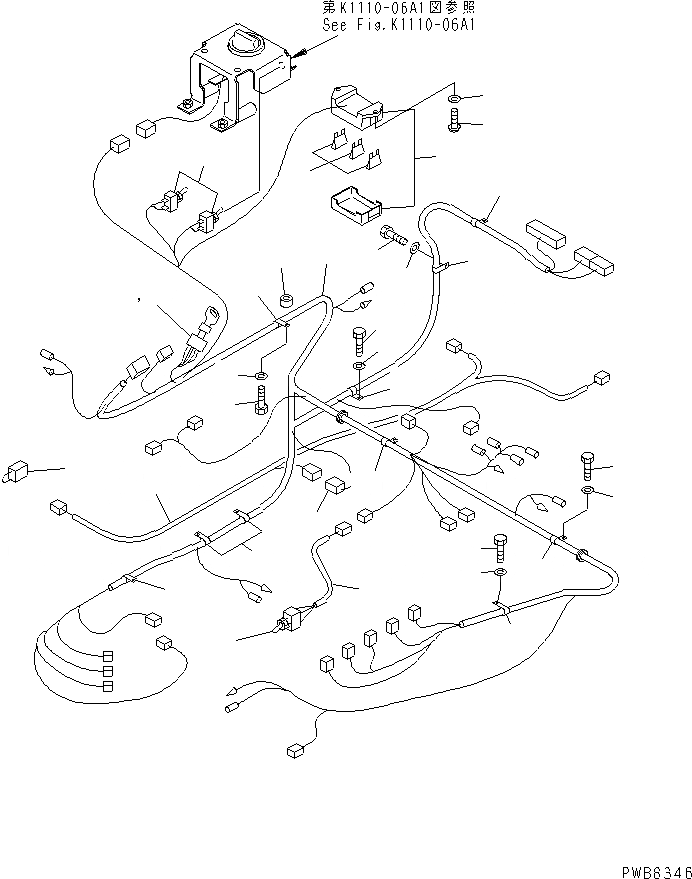 第K1110-06A1図参照
See Fig.K1110-06A1

PWB6346