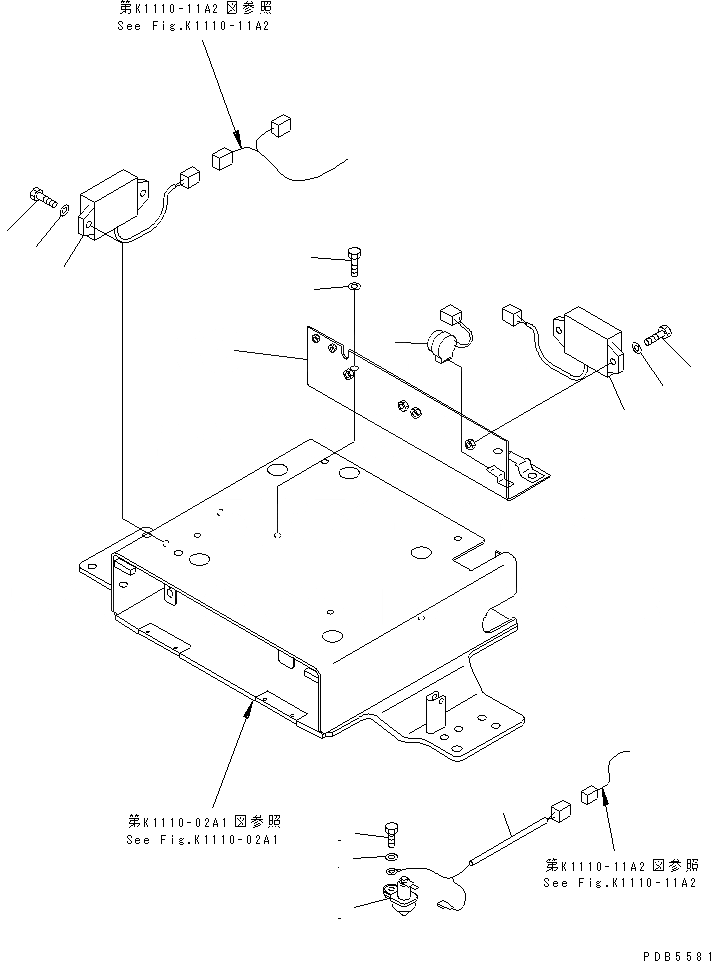 第K1110-11A2図参照
See Fig.K1110-11A2

第K1110-02A1図参照
See Fig.K1110-02A1

第K1110-11A2図参照
See Fig.K1110-11A2

PDB5581