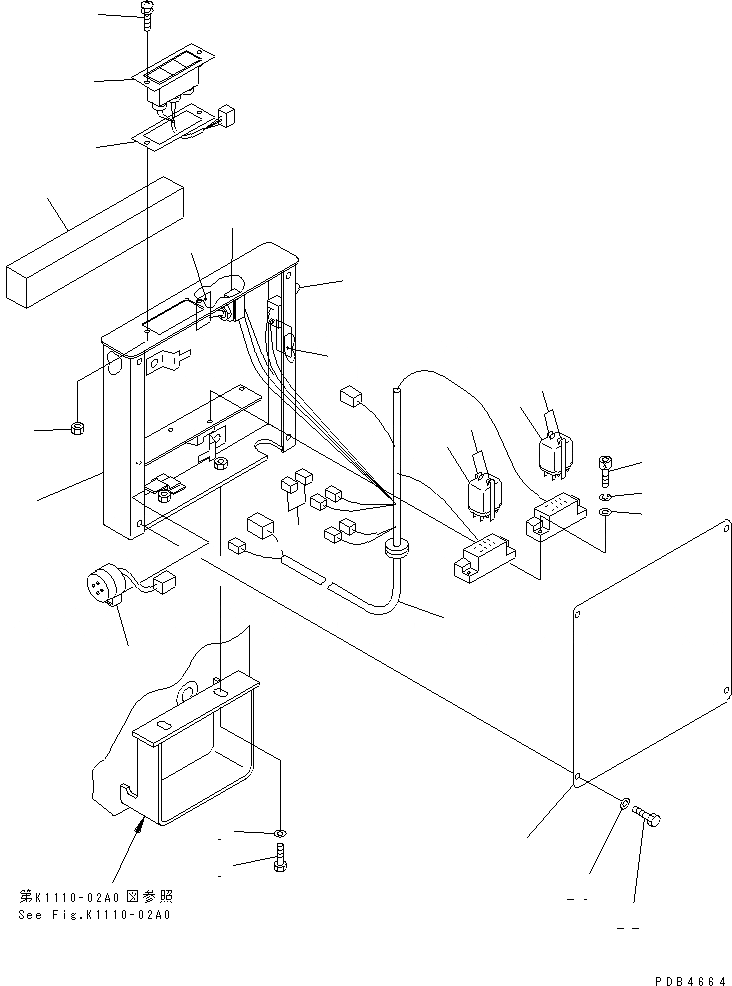 第K1110-02A0図参照
See Fig.K1110-02A0

PDB4664