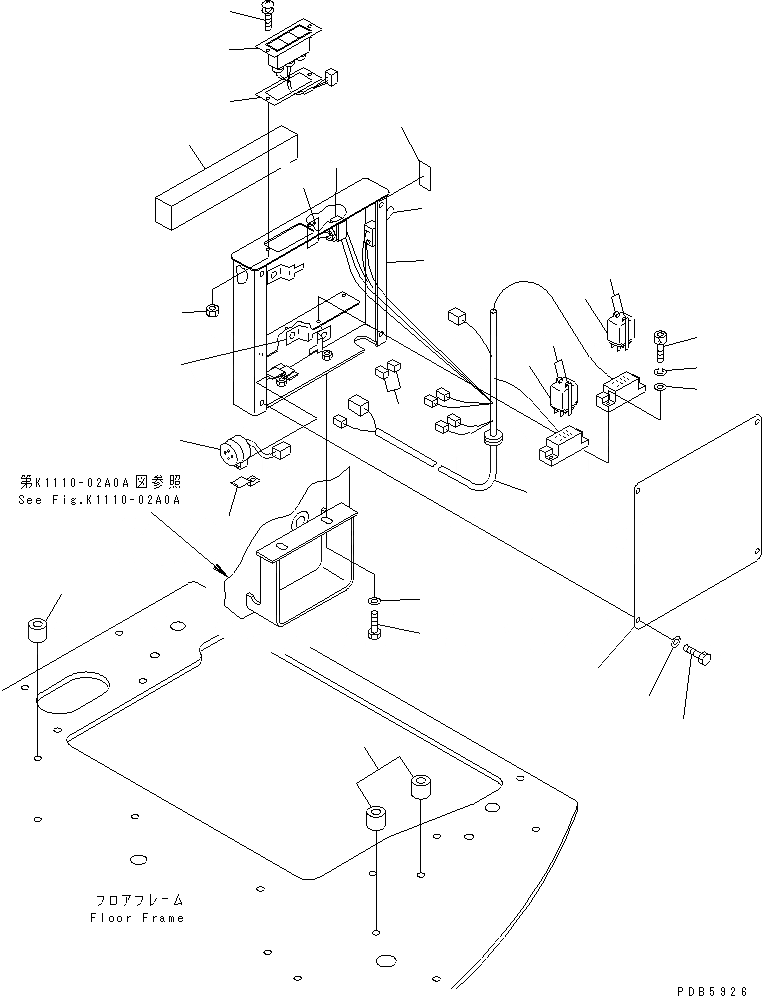 第K1110-02A0A図参照
See Fig.K1110-02A0A

フロアフレーム
Floor Frame

PDB5926