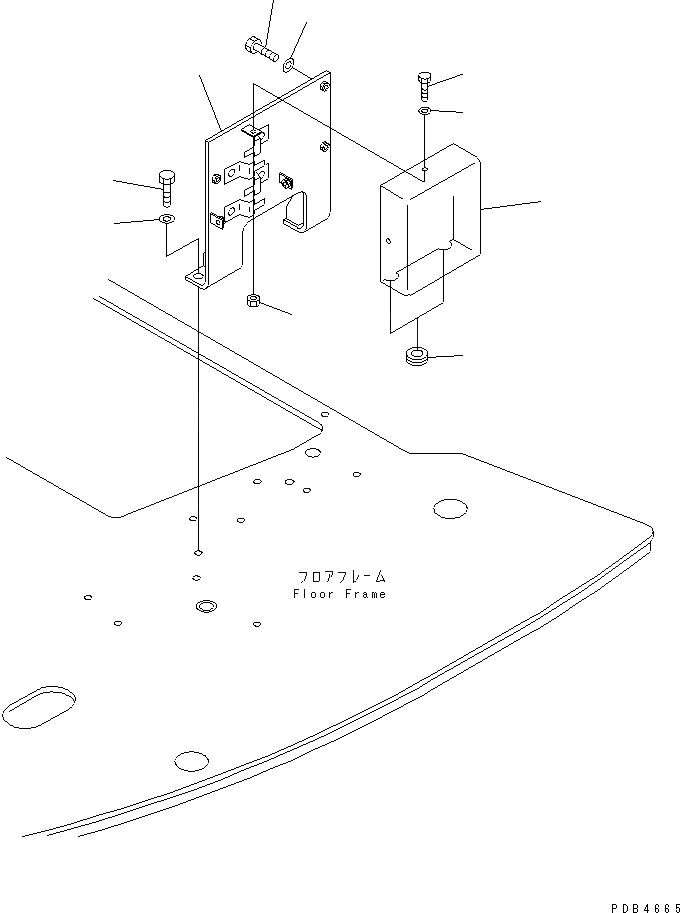 フロアフレーム
Floor Frame

PDB4665